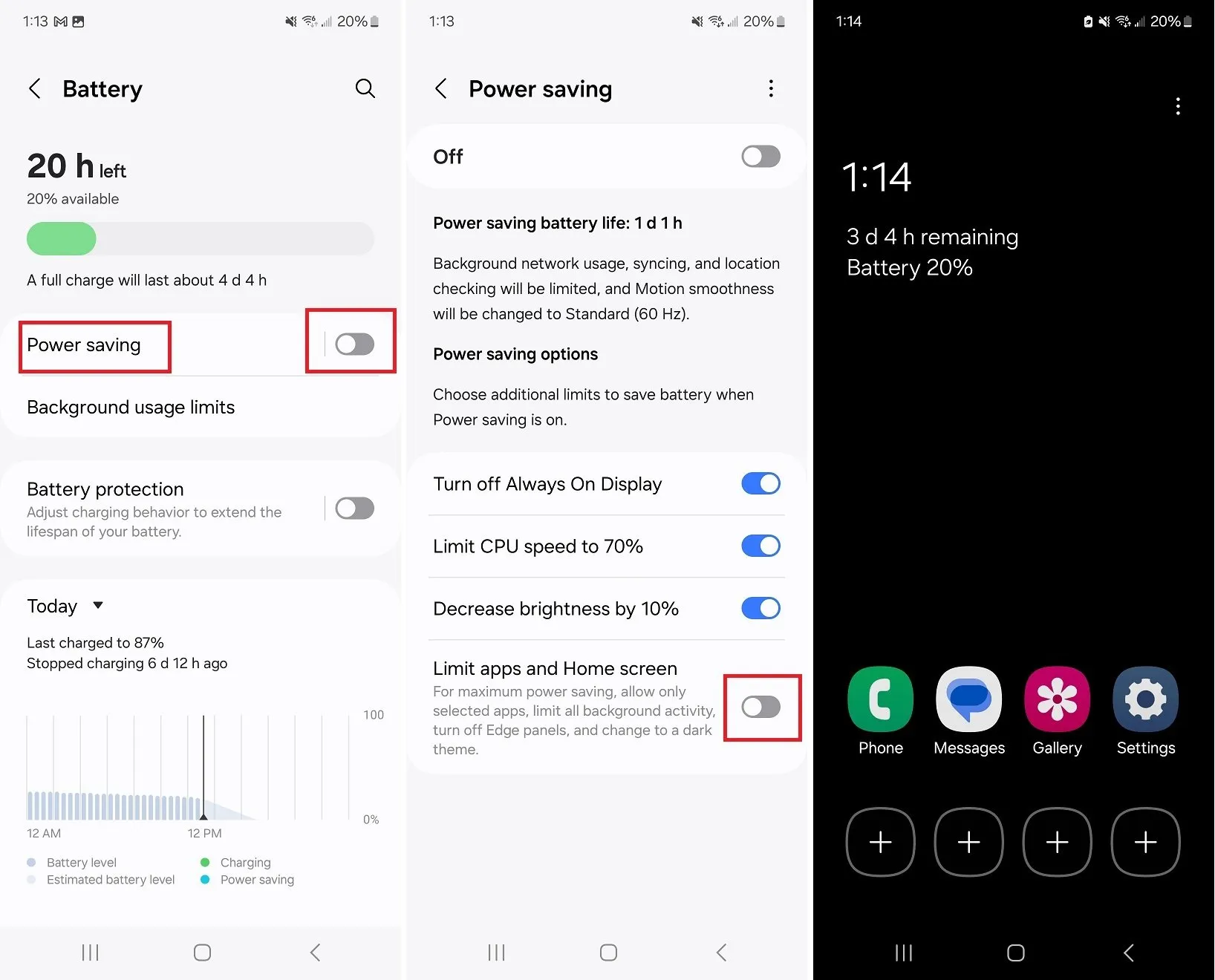 1:13 20%

Battery

20 h left
20% available

A full charge will last about 4 d 4 h

Power saving

Background usage limits

Battery protection
Adjust charging behavior to extend the lifespan of your battery.

Today

Last charged to 87%
Stopped charging 6 d 12 h ago

100
0%
12 AM
12 PM

Battery level
Estimated battery level
Charging
Power saving

1:13 20%

Power saving

Off

Power saving battery life: 1 d 1 h

Background network usage, syncing, and location checking will be limited, and Motion smoothness will be changed to Standard (60 Hz).

Power saving options

Choose additional limits to save battery when Power saving is on.

Turn off Always On Display

Limit CPU speed to 70%

Decrease brightness by 10%

Limit apps and Home screen
For maximum power saving, allow only selected apps, limit all background activity, turn off Edge panels, and change to a dark theme.

1:14 20%

1:14

3 d 4 h remaining
Battery 20%

Phone
Messages
Gallery
Settings